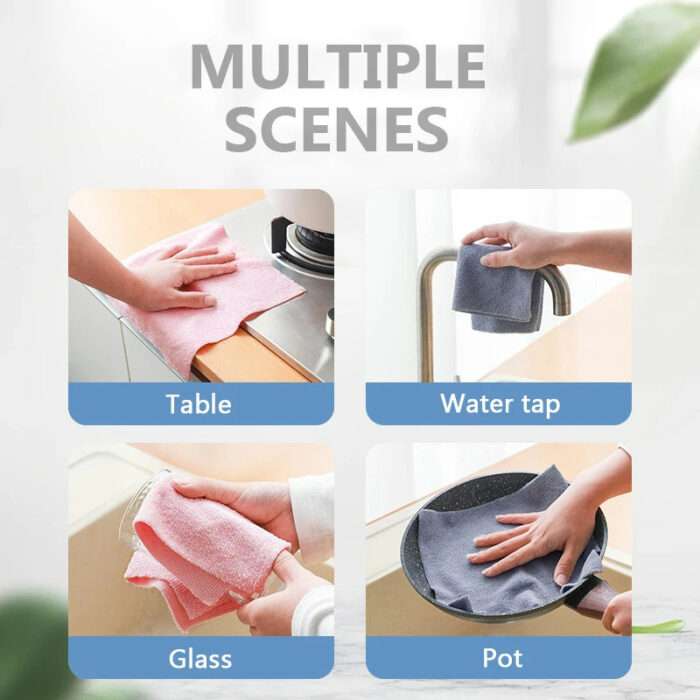 MULTIPLE SCENES

Table

Water tap

Glass

Pot